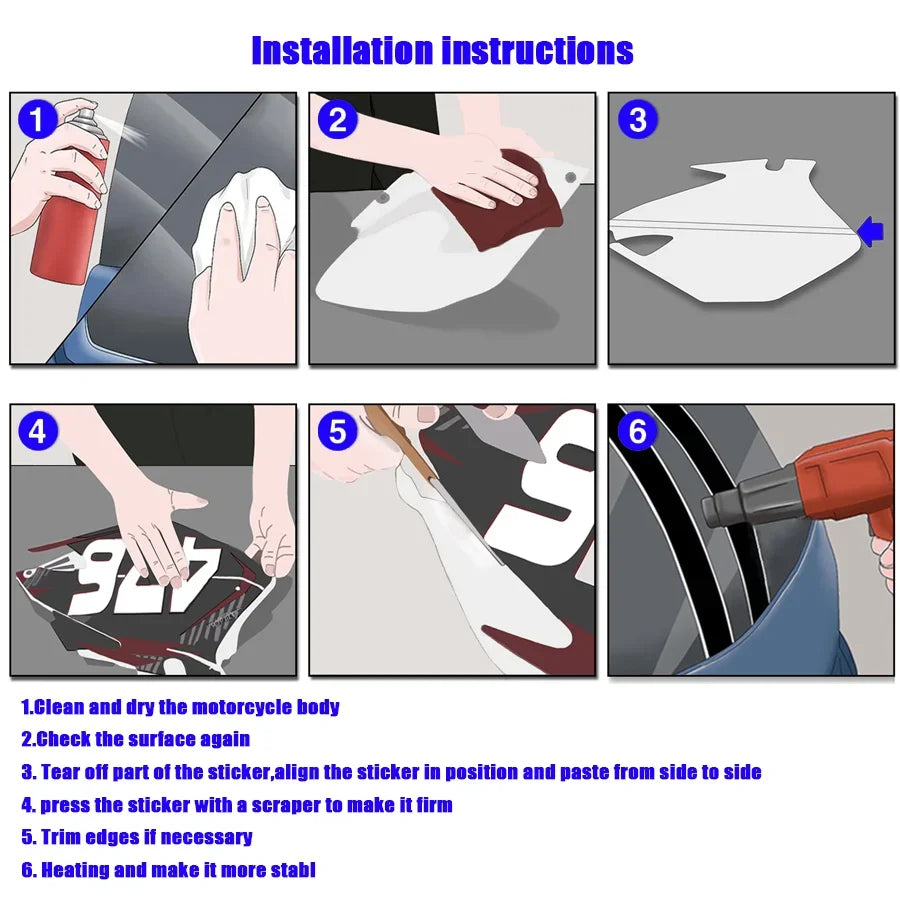 Installation instructions

1

2

3

4

426

5

6

1.Clean and dry the motorcycle body
2.Check the surface again
3. Tear off part of the sticker,align the sticker in position and paste from side to side
4. press the sticker with a scraper to make it firm
5. Trim edges if necessary
6. Heating and make it more stabl