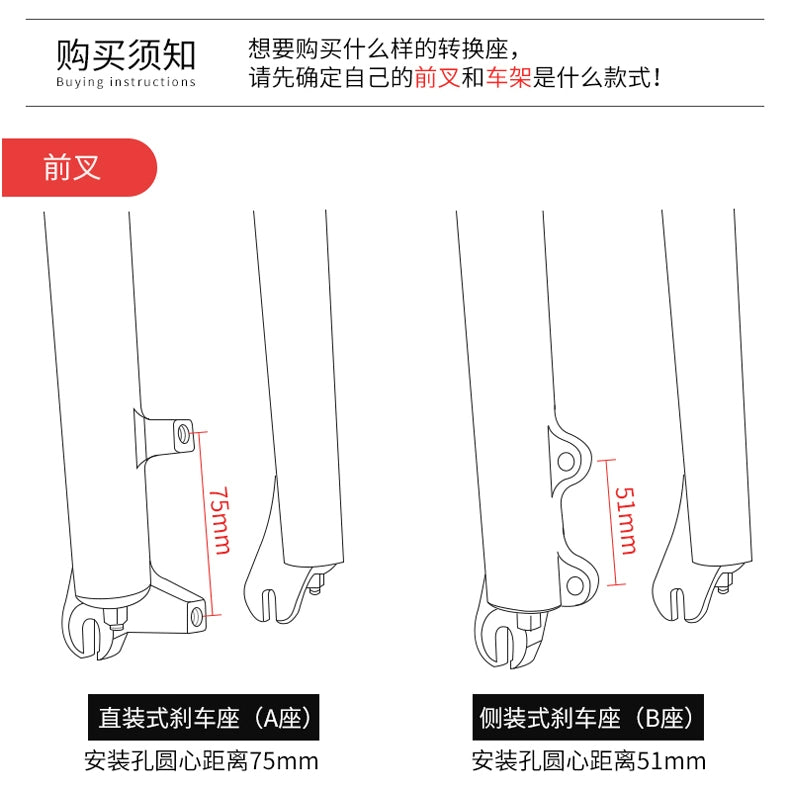 购买须知
Buying instructions

想要购买什么样的转换座，
请先确定自己的前叉和车架是什么款式！

前叉

75mm

51mm

直装式刹车座（A座）
安装孔圆心距离75mm

侧装式刹车座（B座）
安装孔圆心距离51mm