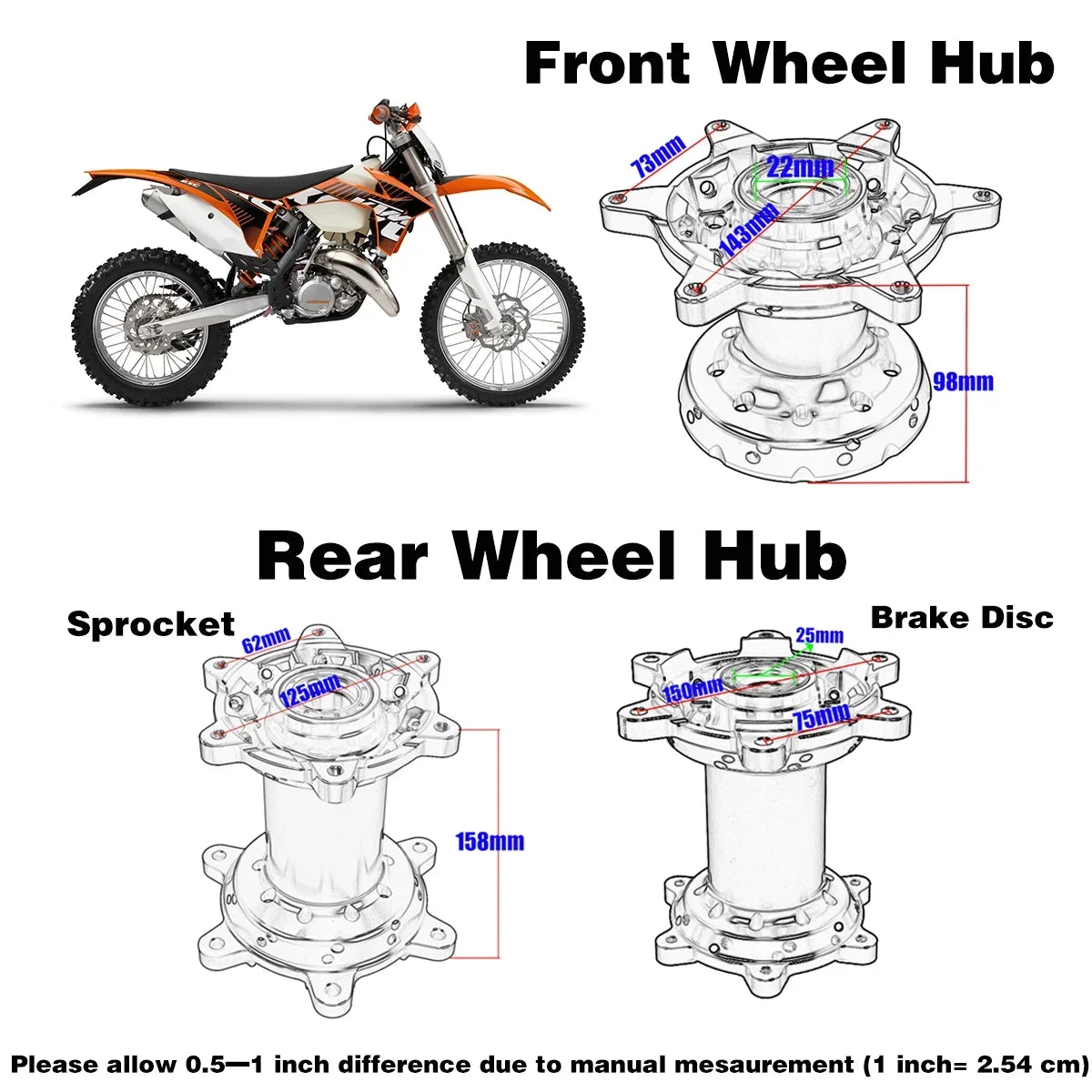 Front Wheel Hub

73mm
22mm
143mm
98mm

Rear Wheel Hub

Sprocket
62mm
125mm
158mm

Brake Disc
25mm
150mm
75mm

Please allow 0.5—1 inch difference due to manual mesaurement (1 inch= 2.54 cm)