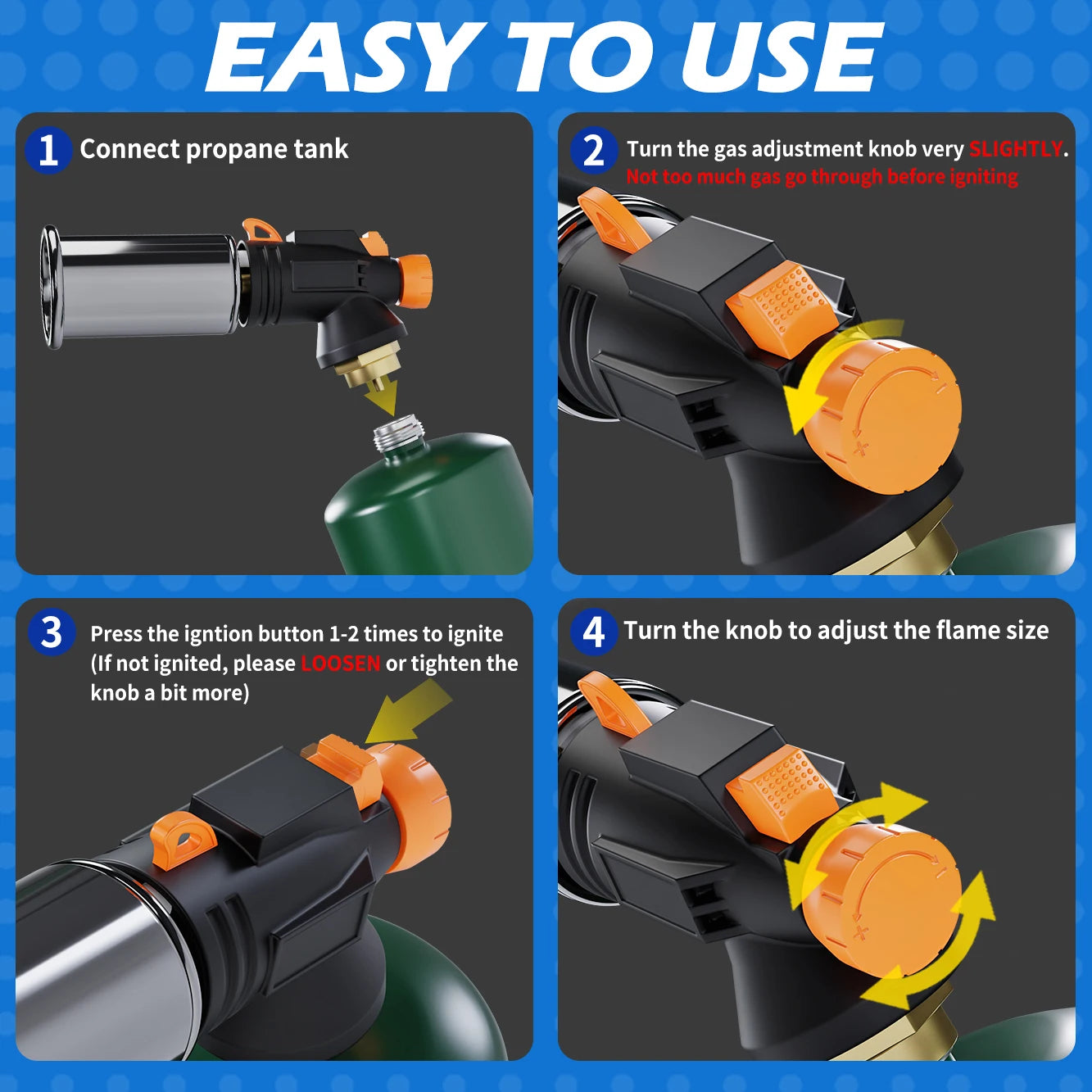 EASY TO USE

1 Connect propane tank

2 Turn the gas adjustment knob very SLIGHTLY. Not too much gas go through before igniting

3 Press the igntion button 1-2 times to ignite (If not ignited, please LOOSEN or tighten the knob a bit more)

4 Turn the knob to adjust the flame size