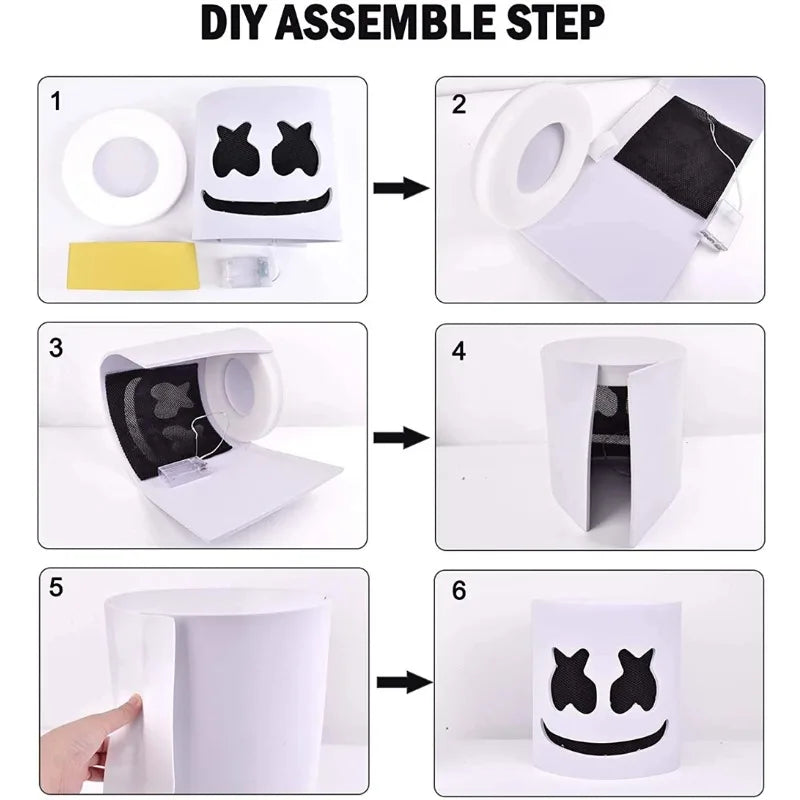 DIY ASSEMBLE STEP

1

2

3

4

5

6